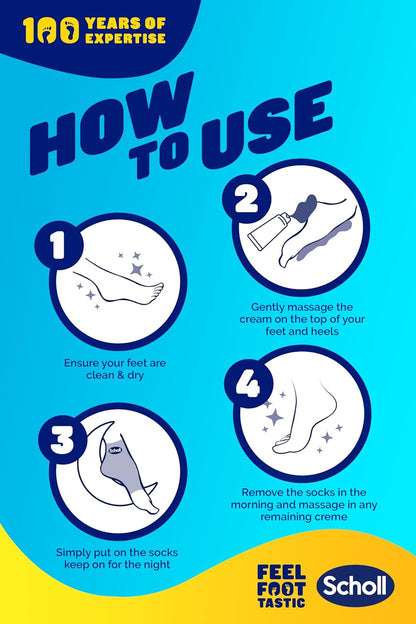 100 YEARS OF EXPERTISE

HOW TO USE

1

Ensure your feet are clean & dry

2

Gently massage the cream on the top of your feet and heels

3

Scholl

Simply put on the socks keep on for the night

4

Remove the socks in the morning and massage in any remaining creme

FEEL FOOT TASTIC

Scholl